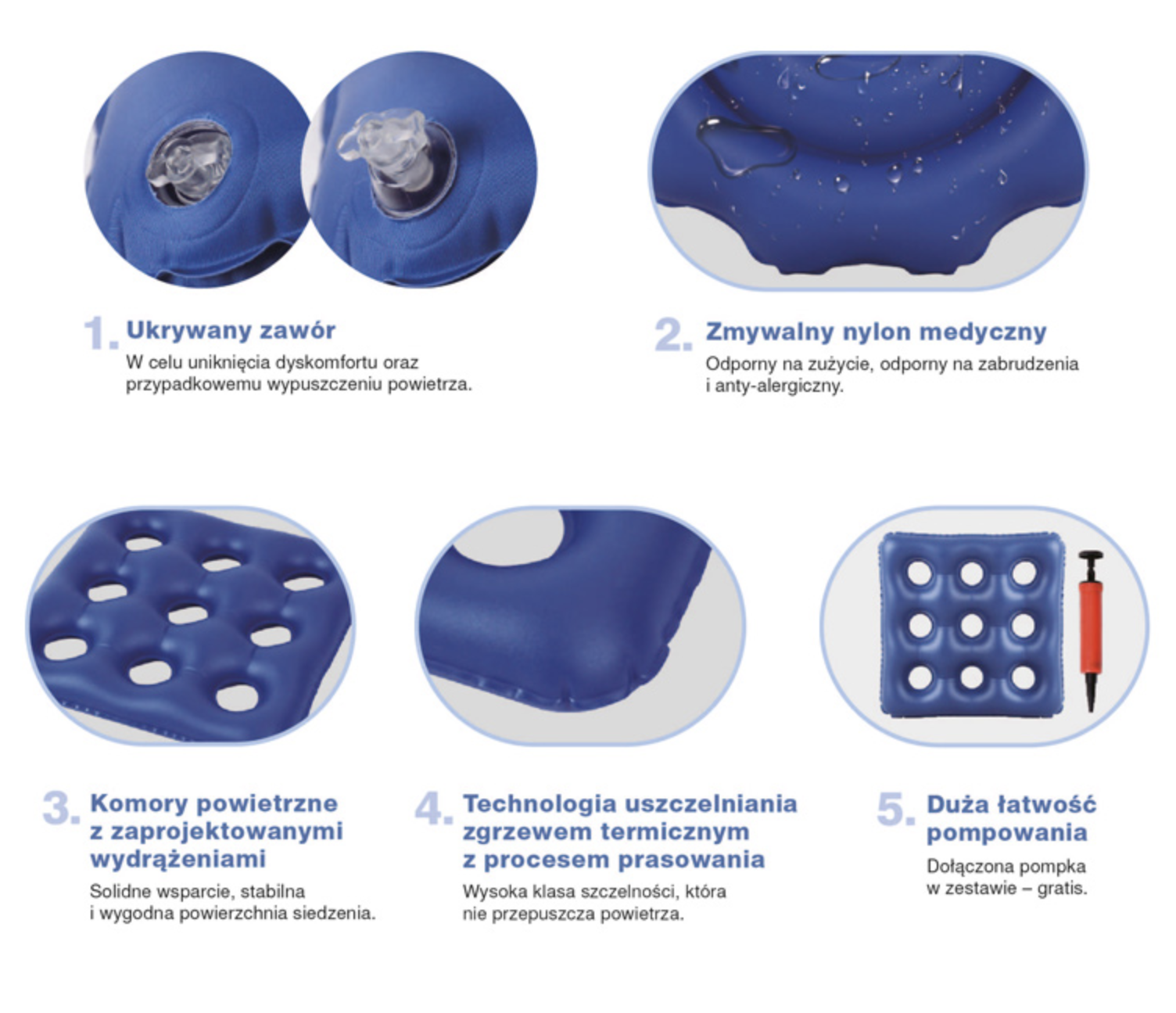 1. Ukrywany zawór
W celu uniknięcia dyskomfortu oraz przypadkowemu wypuszczeniu powietrza.

2. Zmywalny nylon medyczny
Odporny na zużycie, odporny na zabrudzenia i anty-alergiczny.

3. Komory powietrzne z zaprojektowanymi wydrążeniami
Solidne wsparcie, stabilna i wygodna powierzchnia siedzenia.

4. Technologia uszczelniania zgrzewem termicznym z procesem prasowania
Wysoka klasa szczelności, która nie przepuszcza powietrza.

5. Duża łatwość pompowania
Dołączona pompka w zestawie – gratis.